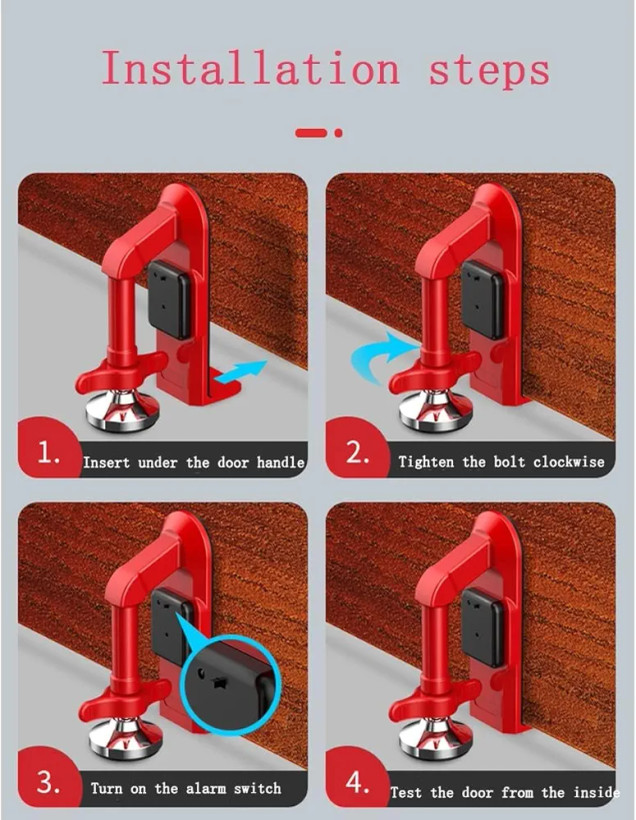 Installation steps

1. Insert under the door handle

2. Tighten the bolt clockwise

3. Turn on the alarm switch

4. Test the door from the inside