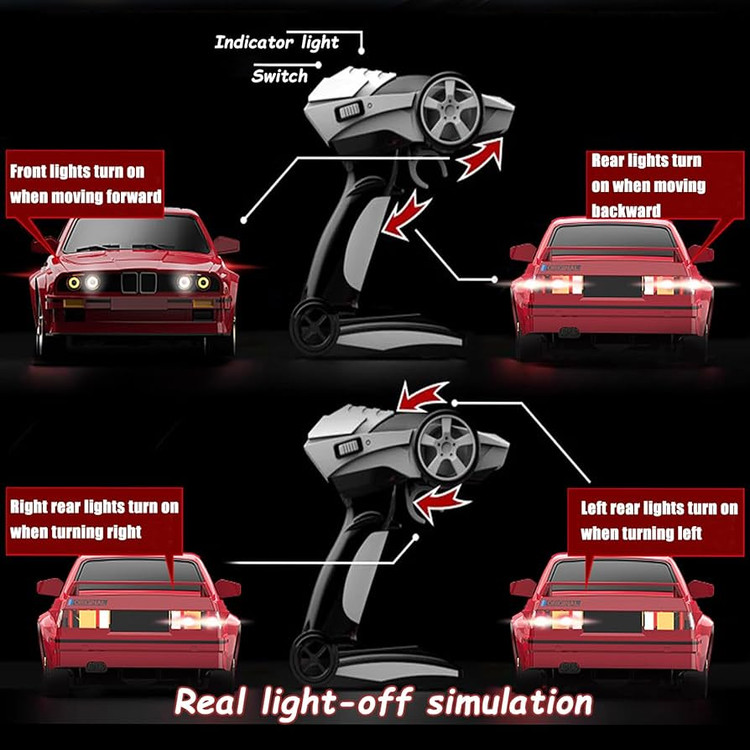 Indicator light

Switch

Front lights turn on when moving forward

Rear lights turn on when moving backward

Right rear lights turn on when turning right

Left rear lights turn on when turning left

Real light-off simulation