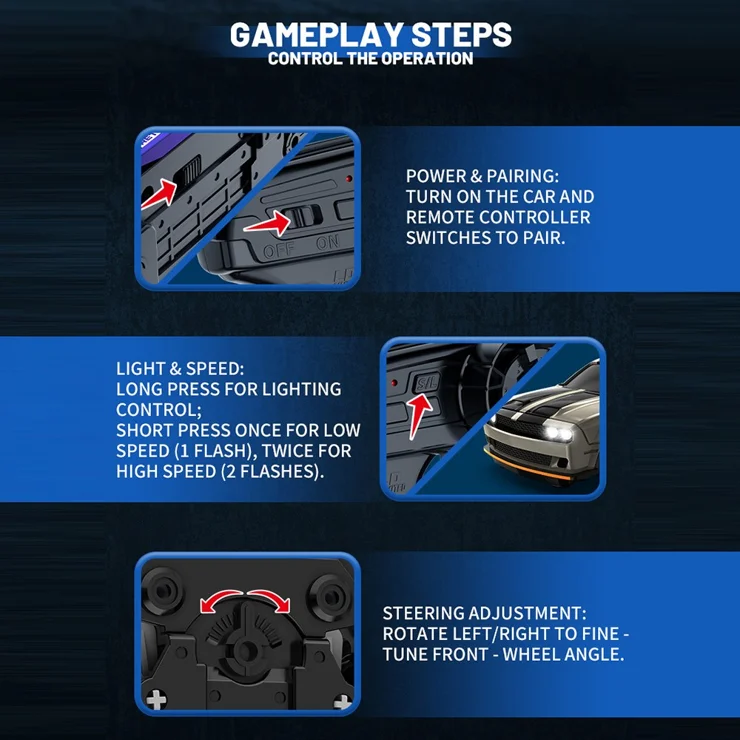 GAMEPLAY STEPS
CONTROL THE OPERATION

OFF ON

POWER & PAIRING:
TURN ON THE CAR AND REMOTE CONTROLLER SWITCHES TO PAIR.

LIGHT & SPEED:
LONG PRESS FOR LIGHTING CONTROL;
SHORT PRESS ONCE FOR LOW SPEED (1 FLASH), TWICE FOR HIGH SPEED (2 FLASHES).

S/L

STEERING ADJUSTMENT:
ROTATE LEFT/RIGHT TO FINE - TUNE FRONT - WHEEL ANGLE.