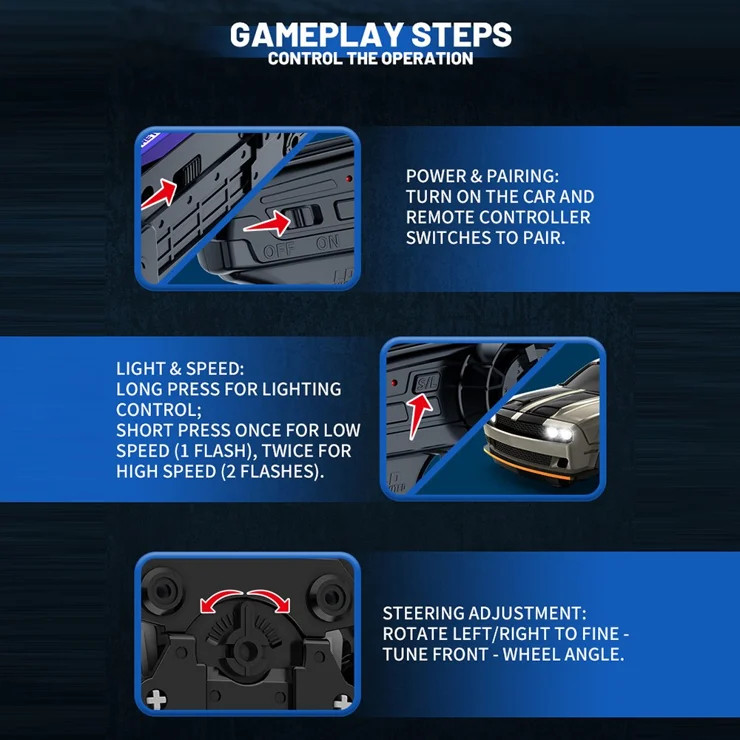 GAMEPLAY STEPS
CONTROL THE OPERATION

OFF ON

POWER & PAIRING:
TURN ON THE CAR AND REMOTE CONTROLLER SWITCHES TO PAIR.

LIGHT & SPEED:
LONG PRESS FOR LIGHTING CONTROL;
SHORT PRESS ONCE FOR LOW SPEED (1 FLASH), TWICE FOR HIGH SPEED (2 FLASHES).

S/L

STEERING ADJUSTMENT:
ROTATE LEFT/RIGHT TO FINE - TUNE FRONT - WHEEL ANGLE.